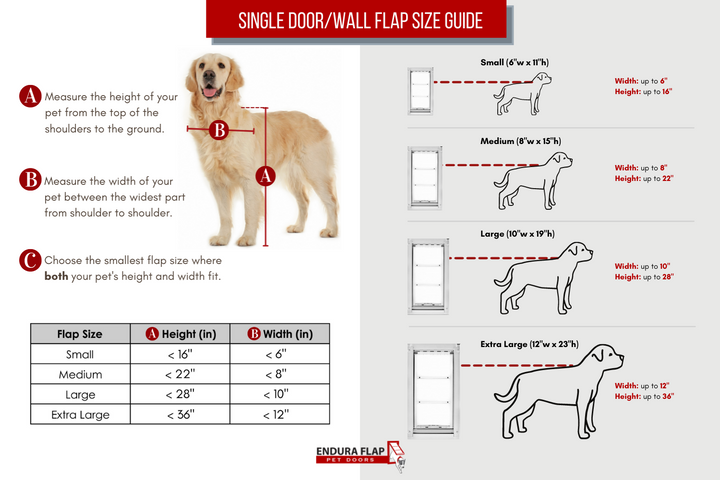 SINGLE DOOR/WALL FLAP SIZE GUIDE

A Measure the height of your pet from the top of the shoulders to the ground.

B Measure the width of your pet between the widest part from shoulder to shoulder.

C Choose the smallest flap size where **both** your pet's height and width fit.

B

A

| Flap Size | A Height (in) | B Width (in) |
|---|---|---|
| Small | < 16" | < 6" |
| Medium | < 22" | < 8" |
| Large | < 28" | < 10" |
| Extra Large | < 36" | < 12" |

Small (6"w x 11"h)
Width: up to 6"
Height: up to 16"

Medium (8"w x 15"h)
Width: up to 8"
Height: up to 22"

Large (10"w x 19"h)
Width: up to 10"
Height: up to 28"

Extra Large (12"w x 23"h)
Width: up to 12"
Height: up to 36"

ENDURA FLAP
PET DOORS