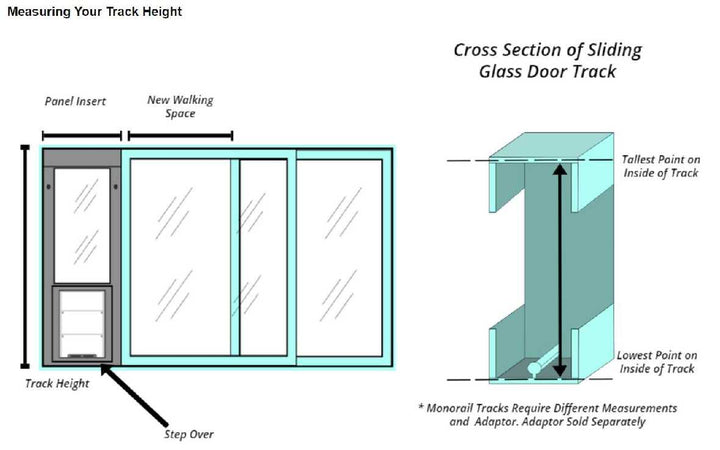 Measuring Your Track Height

Panel Insert

New Walking Space

Track Height

Step Over

Cross Section of Sliding Glass Door Track

Tallest Point on Inside of Track

Lowest Point on Inside of Track

* Monorail Tracks Require Different Measurements and Adaptor. Adaptor Sold Separately