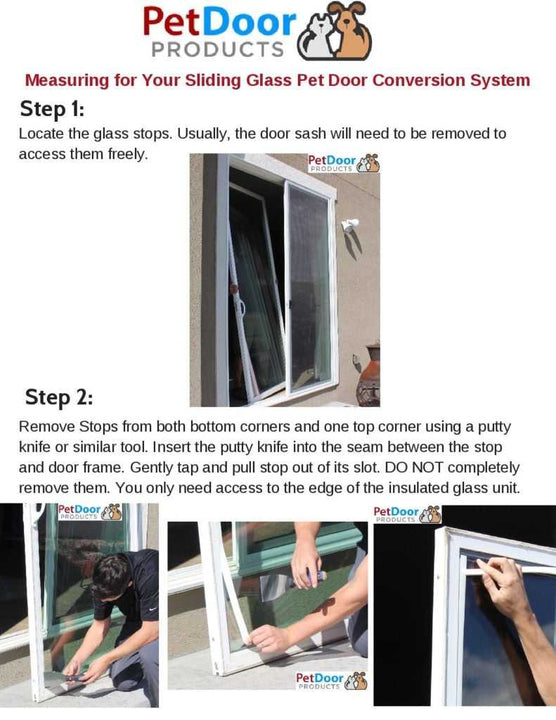 PetDoor PRODUCTS

Measuring for Your Sliding Glass Pet Door Conversion System

Step 1:

Locate the glass stops. Usually, the door sash will need to be removed to access them freely.

PetDoor PRODUCTS

Step 2:

Remove Stops from both bottom corners and one top corner using a putty knife or similar tool. Insert the putty knife into the seam between the stop and door frame. Gently tap and pull stop out of its slot. DO NOT completely remove them. You only need access to the edge of the insulated glass unit.

PetDoor PRODUCTS

PetDoor PRODUCTS

PetDoor PRODUCTS