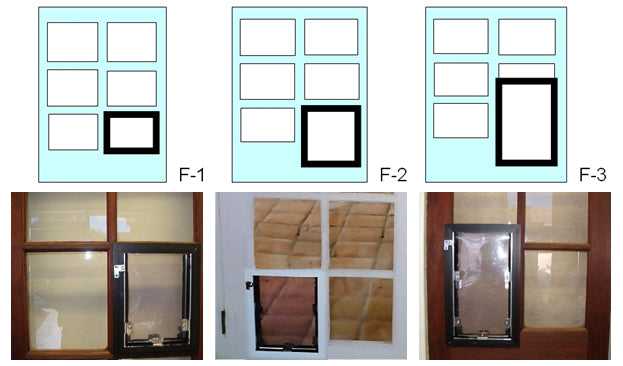 F-1

F-2

F-3