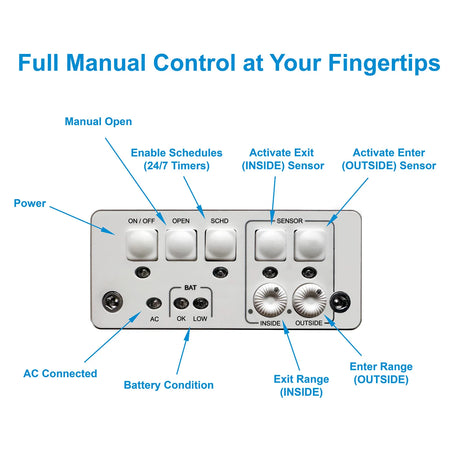 Full Manual Control at Your Fingertips

Manual Open

Enable Schedules (24/7 Timers)

Activate Exit (INSIDE) Sensor

Activate Enter (OUTSIDE) Sensor

Power

ON / OFF

OPEN

SCHD

SENSOR

BAT

AC

OK

LOW

INSIDE

OUTSIDE

AC Connected

Battery Condition

Exit Range (INSIDE)

Enter Range (OUTSIDE)