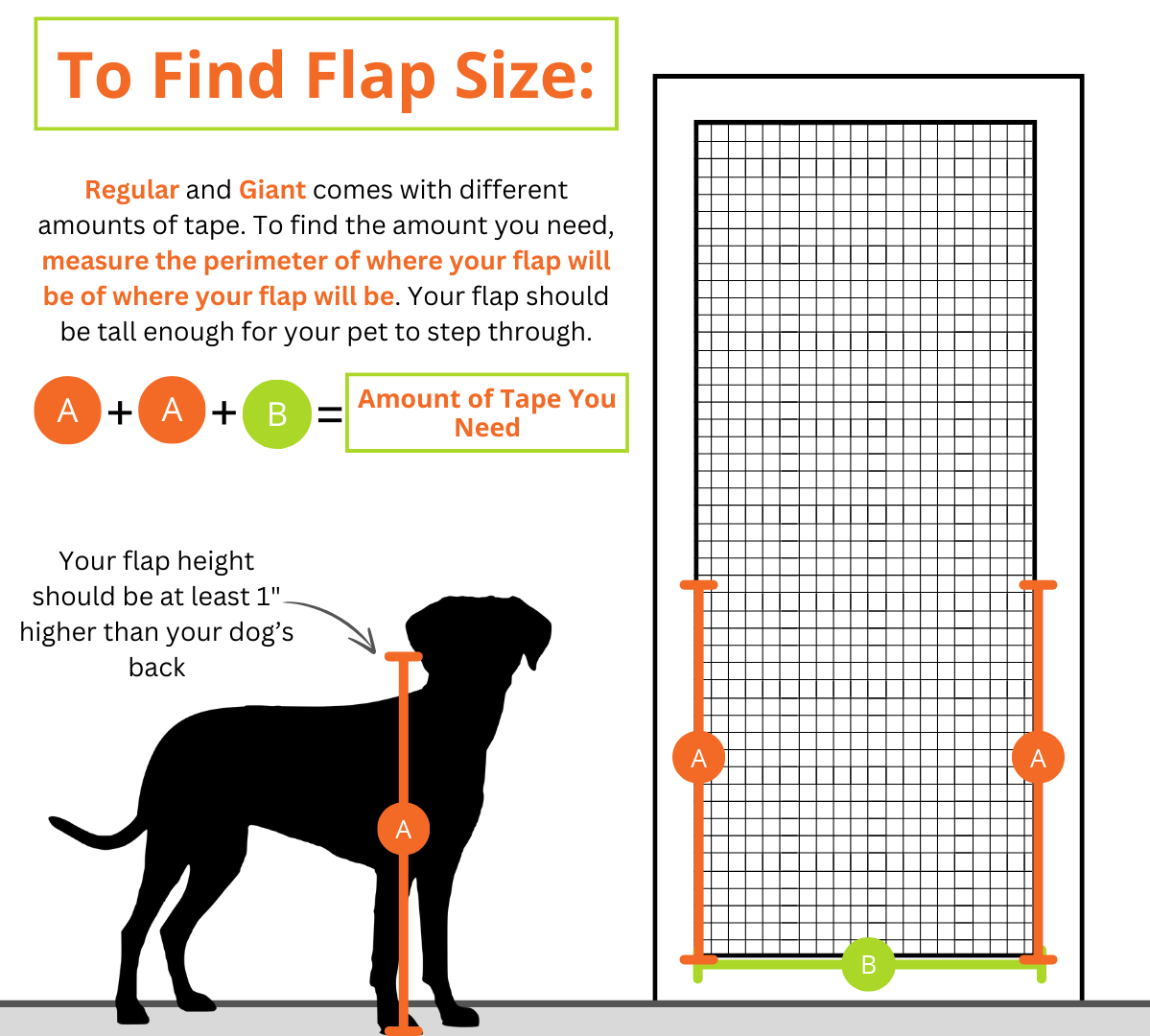 To Find Flap Size:

Regular and Giant comes with different amounts of tape. To find the amount you need, measure the perimeter of where your flap will be of where your flap will be. Your flap should be tall enough for your pet to step through.

A + A + B = Amount of Tape You Need

Your flap height should be at least 1" higher than your dog's back

A

A

A

B