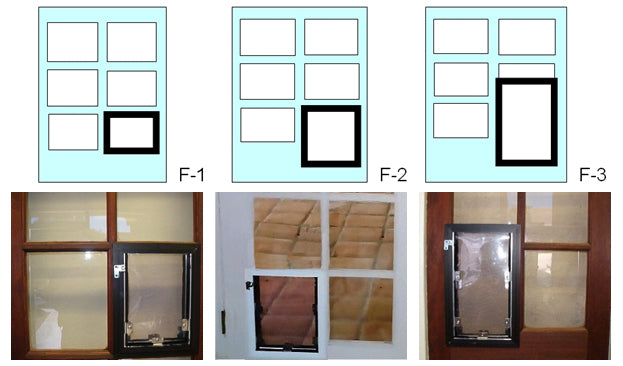 F-1

F-2

F-3