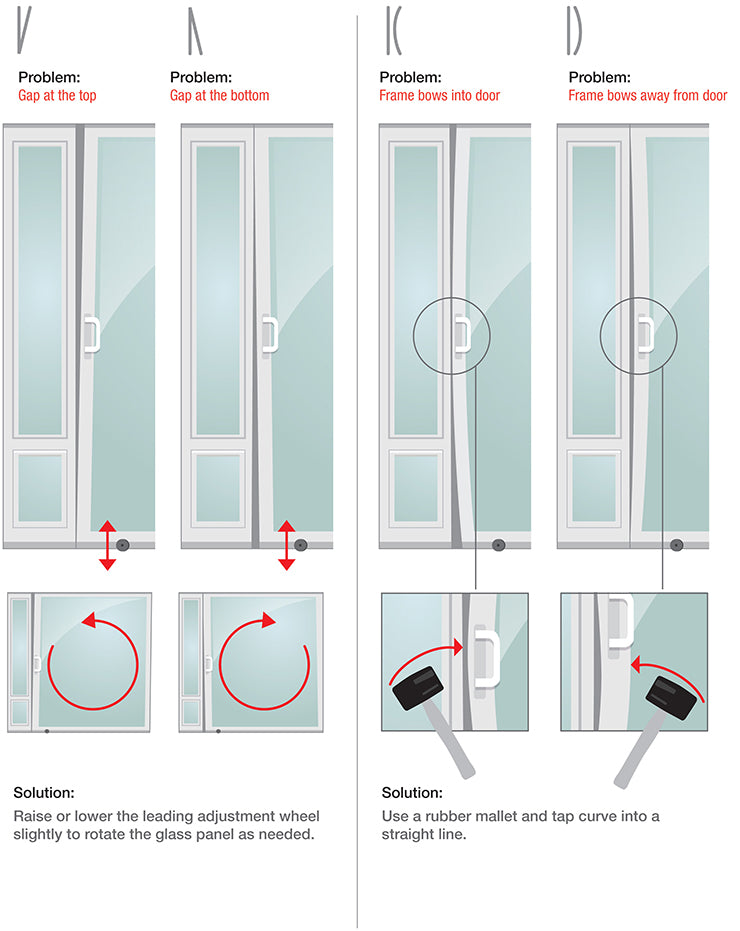 Problem:
Gap at the top

Problem:
Gap at the bottom

Solution:
Raise or lower the leading adjustment wheel slightly to rotate the glass panel as needed.

Problem:
Frame bows into door

Problem:
Frame bows away from door

Solution:
Use a rubber mallet and tap curve into a straight line.